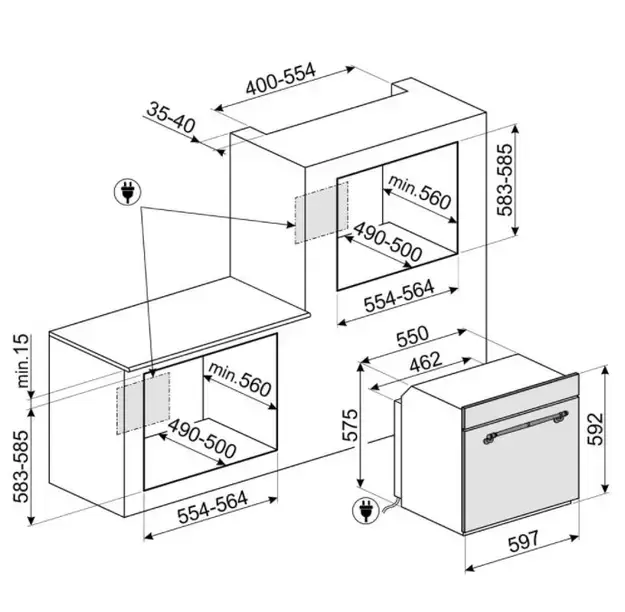 400-554
35-40
583-585
min.560
490-500
554-564
min.15
583-585
min.560
490-500
554-564
550
462
575
592
597